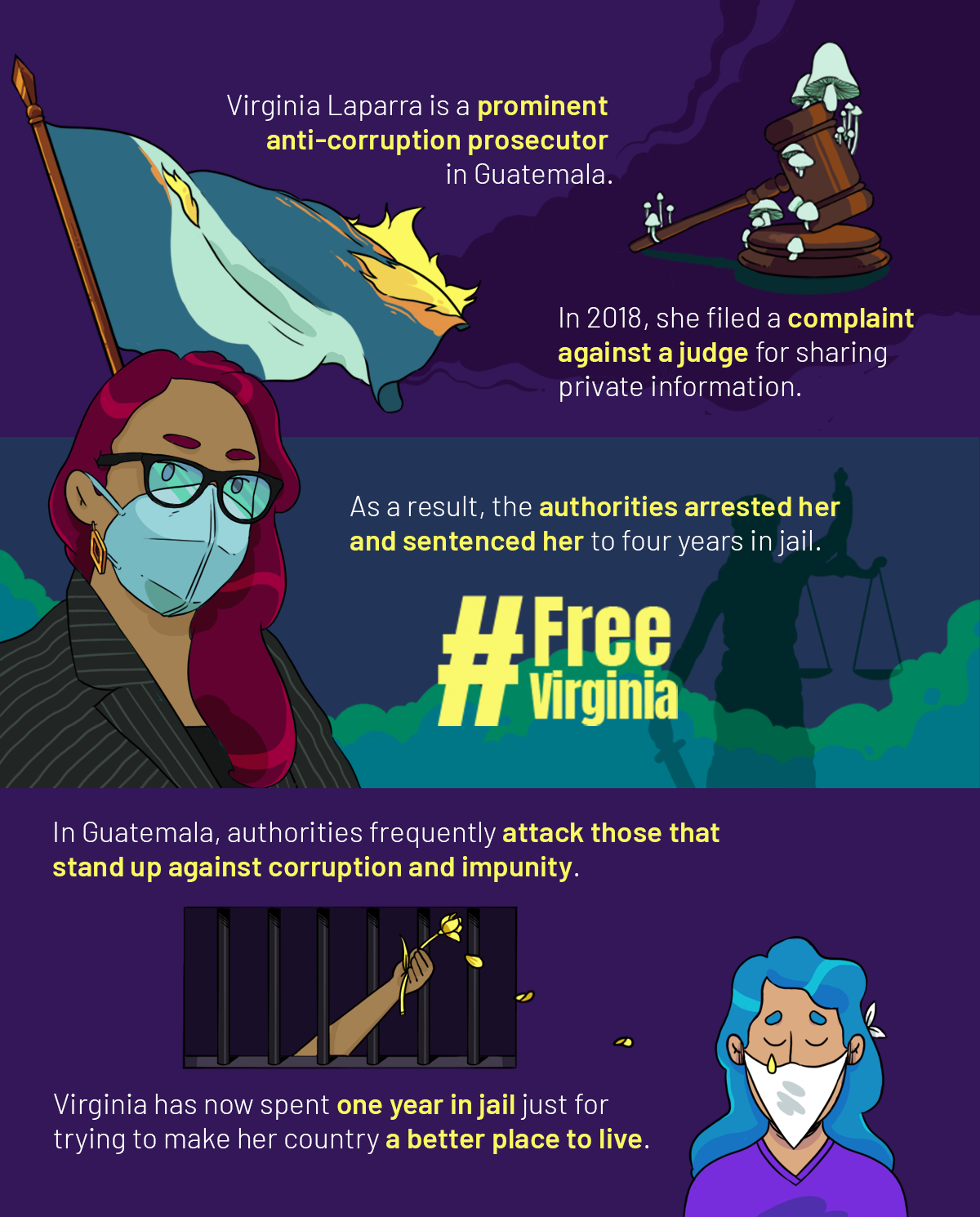 Virginia Laparra is a prominent anti-corruption prosecutor in Guatemala.

In 2018, she filed a complaint against a judge for sharing private information.

As a result, the authorities arrested her and sentenced her to four years in jail.

#Free Virginia

In Guatemala, authorities frequently attack those that stand up against corruption and impunity.

Virginia has now spent one year in jail just for trying to make her country a better place to live.